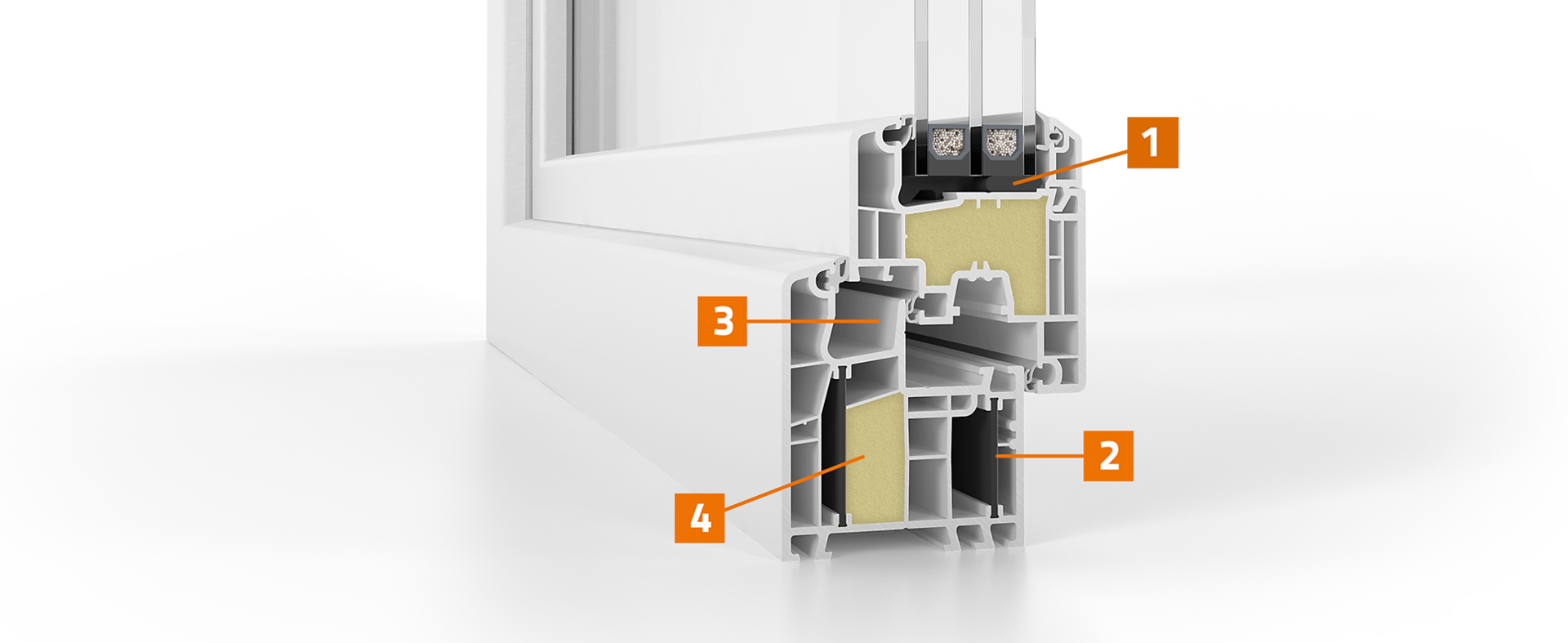 1
3
2
4